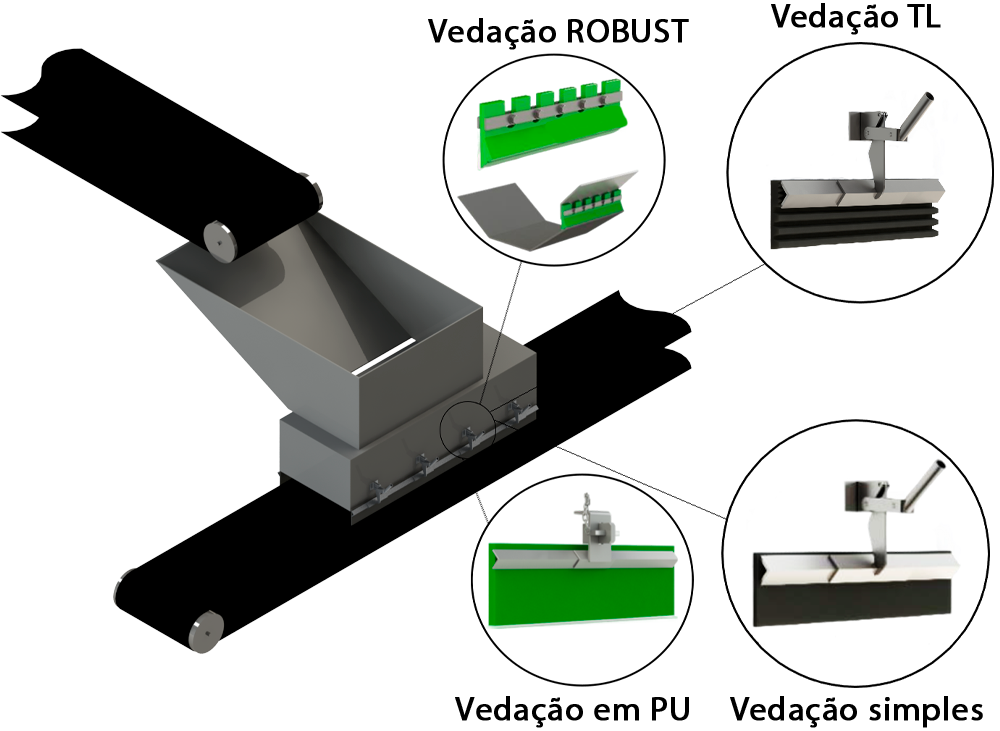 Vedação ROBUST

Vedação TL

Vedação em PU

Vedação simples